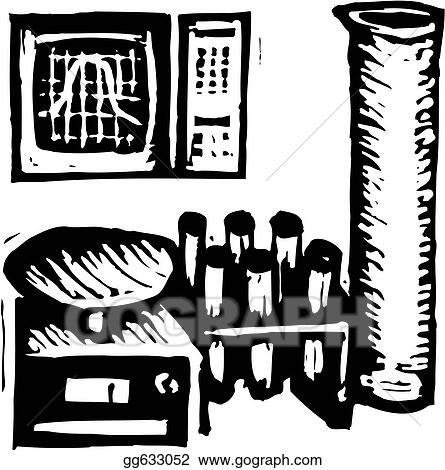 GOGRAPH

gg633052 www.gograph.com